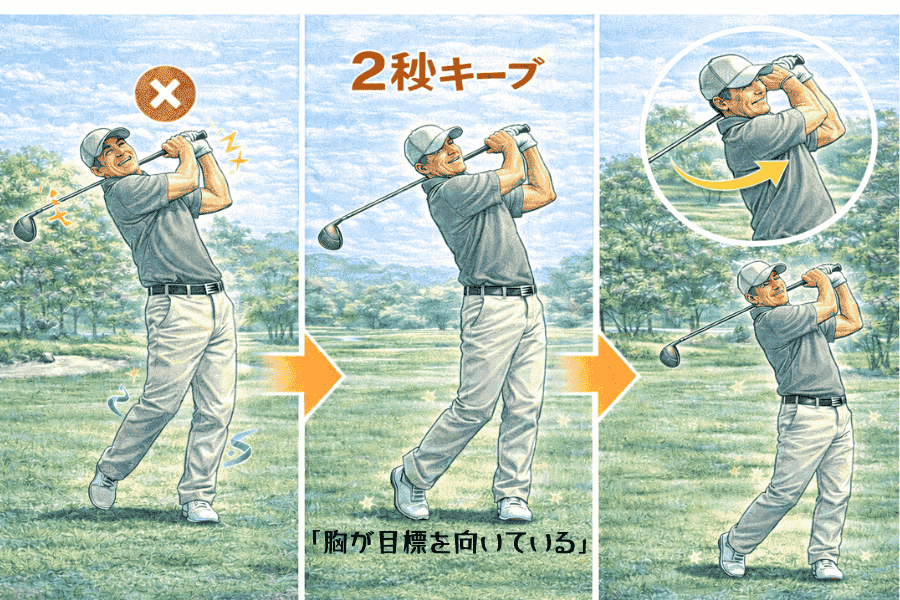 2秒キープ

「胸が目標を向いている」