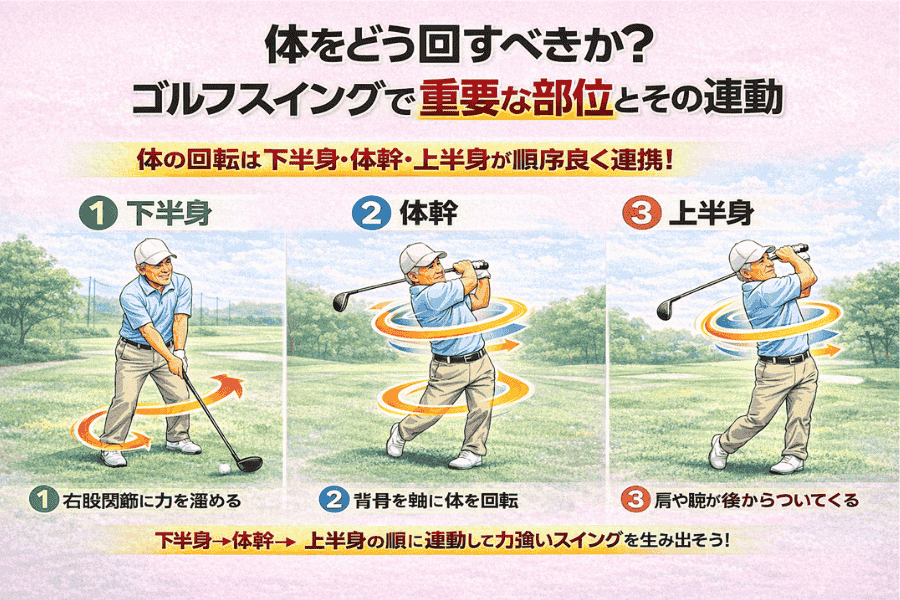 体をどう回すべきか？
ゴルフスイングで重要な部位とその連動

体の回転は下半身・体幹・上半身が順序良く連携！

1 下半身

2 体幹

3 上半身

1 右股関節に力を溜める

2 背骨を軸に体を回転

3 肩や腕が後からついてくる

下半身→体幹→ 上半身の順に連動して力強いスイングを生み出そう！