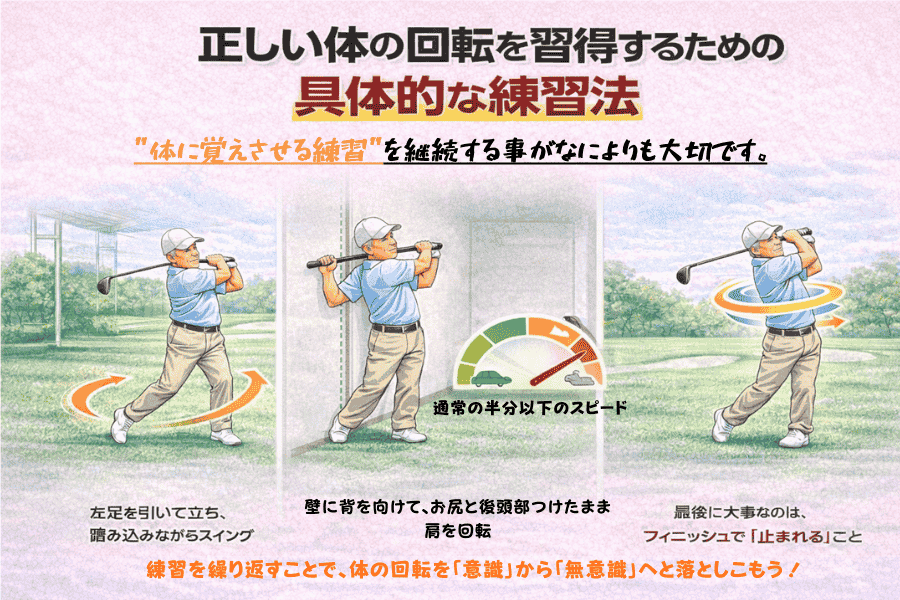 正しい体の回転を習得するための
具体的な練習法

"体に覚えさせる練習"を継続する事がなによりも大切です。

通常の半分以下のスピード

左足を引いて立ち、
踏み込みながらスイング

壁に背を向けて、お尻と後頭部つけたまま
肩を回転

最後に大事なのは、
フィニッシュで「止まれる」こと

練習を繰り返すことで、体の回転を「意識」から「無意識」へと落としこもう！